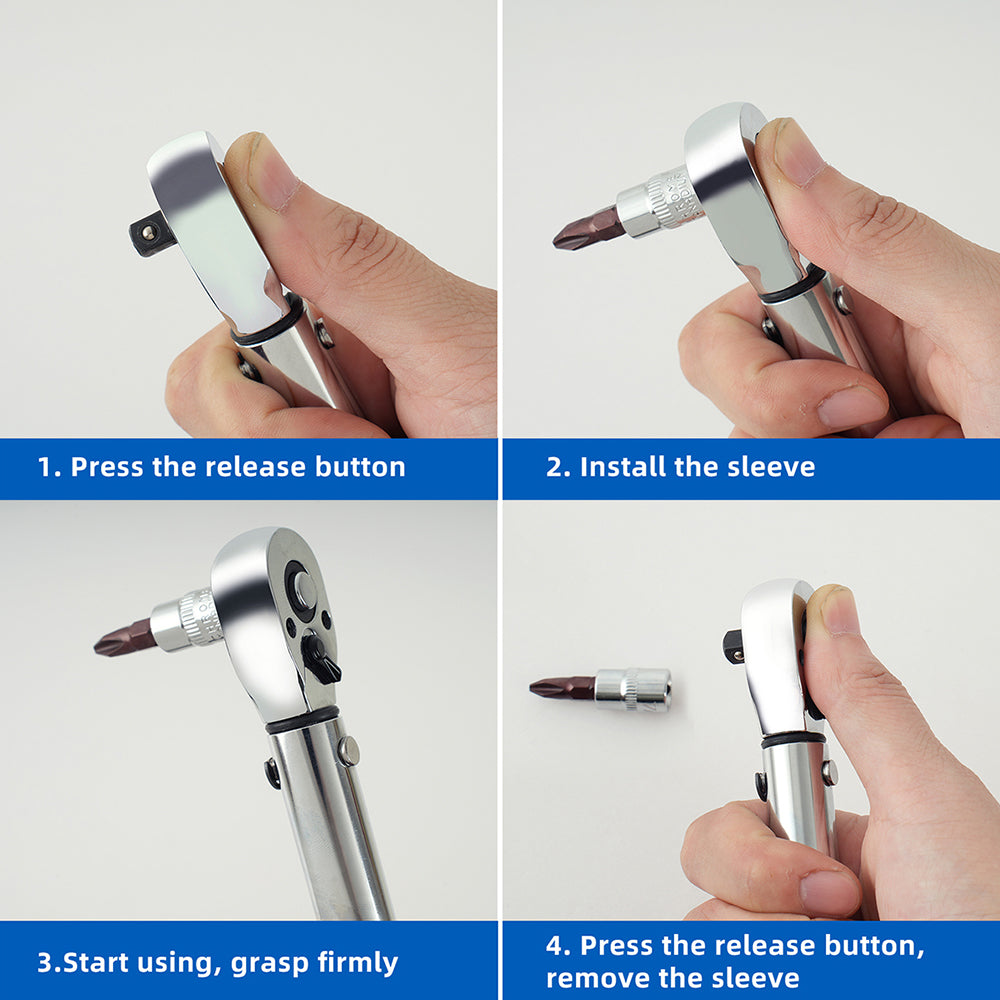 1. Press the release button

2. Install the sleeve

3.Start using, grasp firmly

4. Press the release button, remove the sleeve