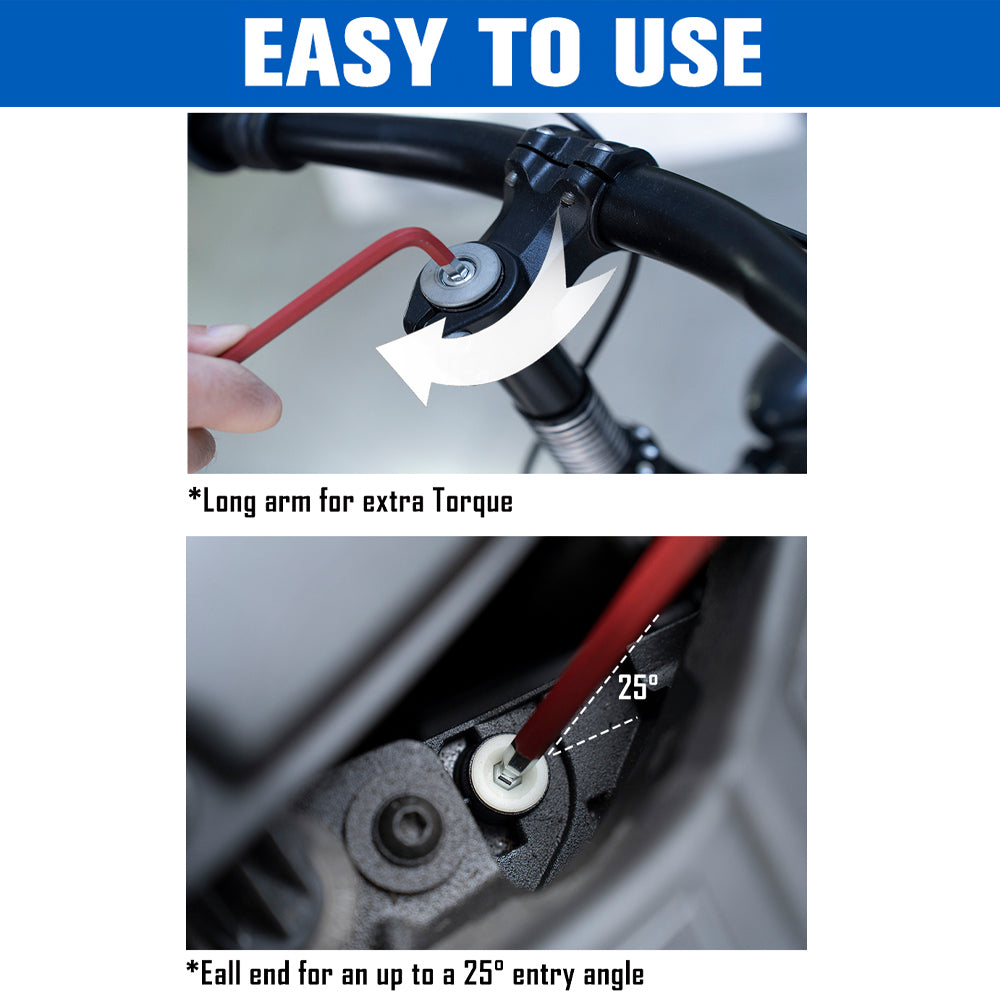 EASY TO USE

*Long arm for extra Torque

25°

*Eall end for an up to a 25° entry angle